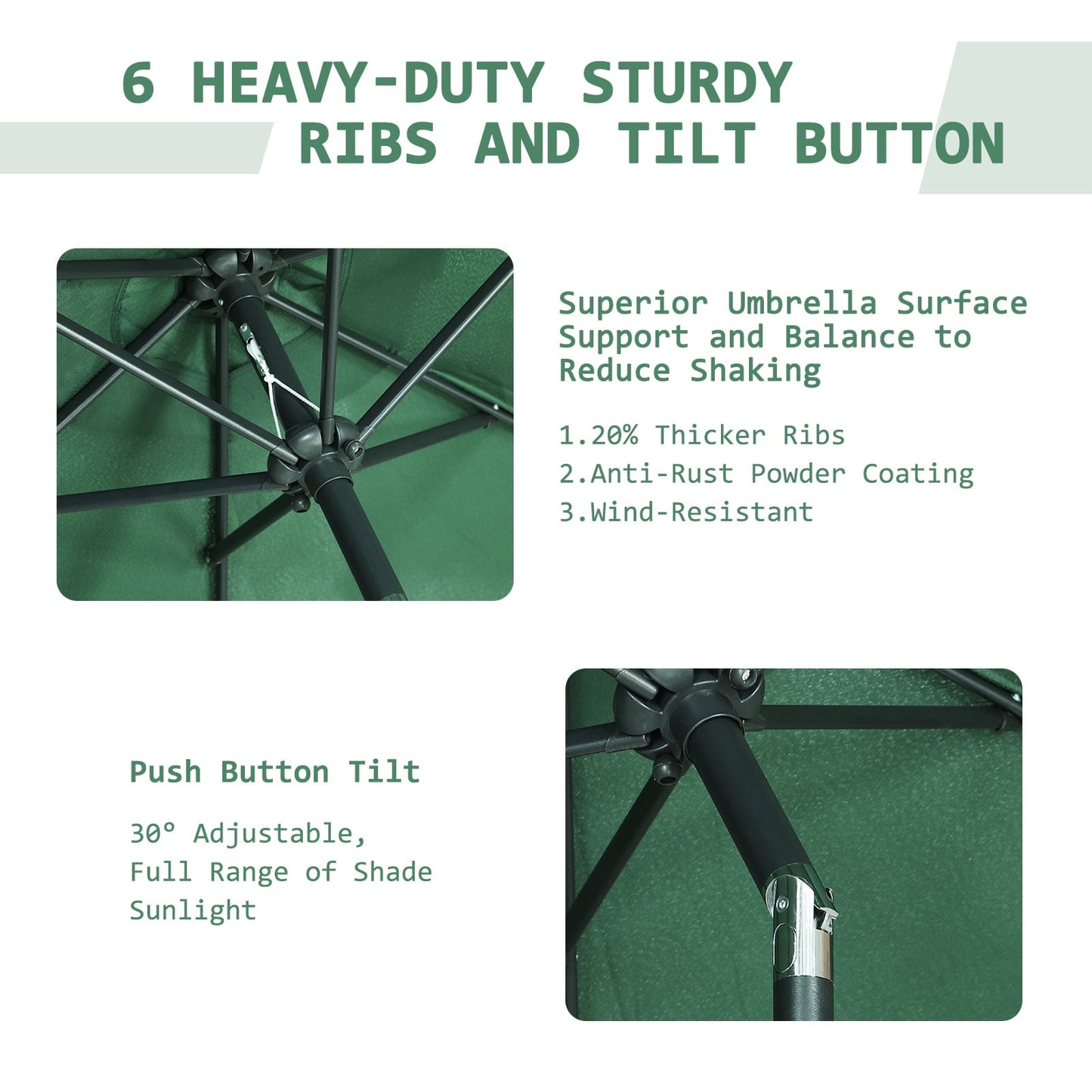 6 HEAVY-DUTY STURDY RIBS AND TILT BUTTON

Superior Umbrella Surface Support and Balance to Reduce Shaking

1.20% Thicker Ribs
2.Anti-Rust Powder Coating
3.Wind-Resistant

Push Button Tilt

30° Adjustable, Full Range of Shade Sunlight