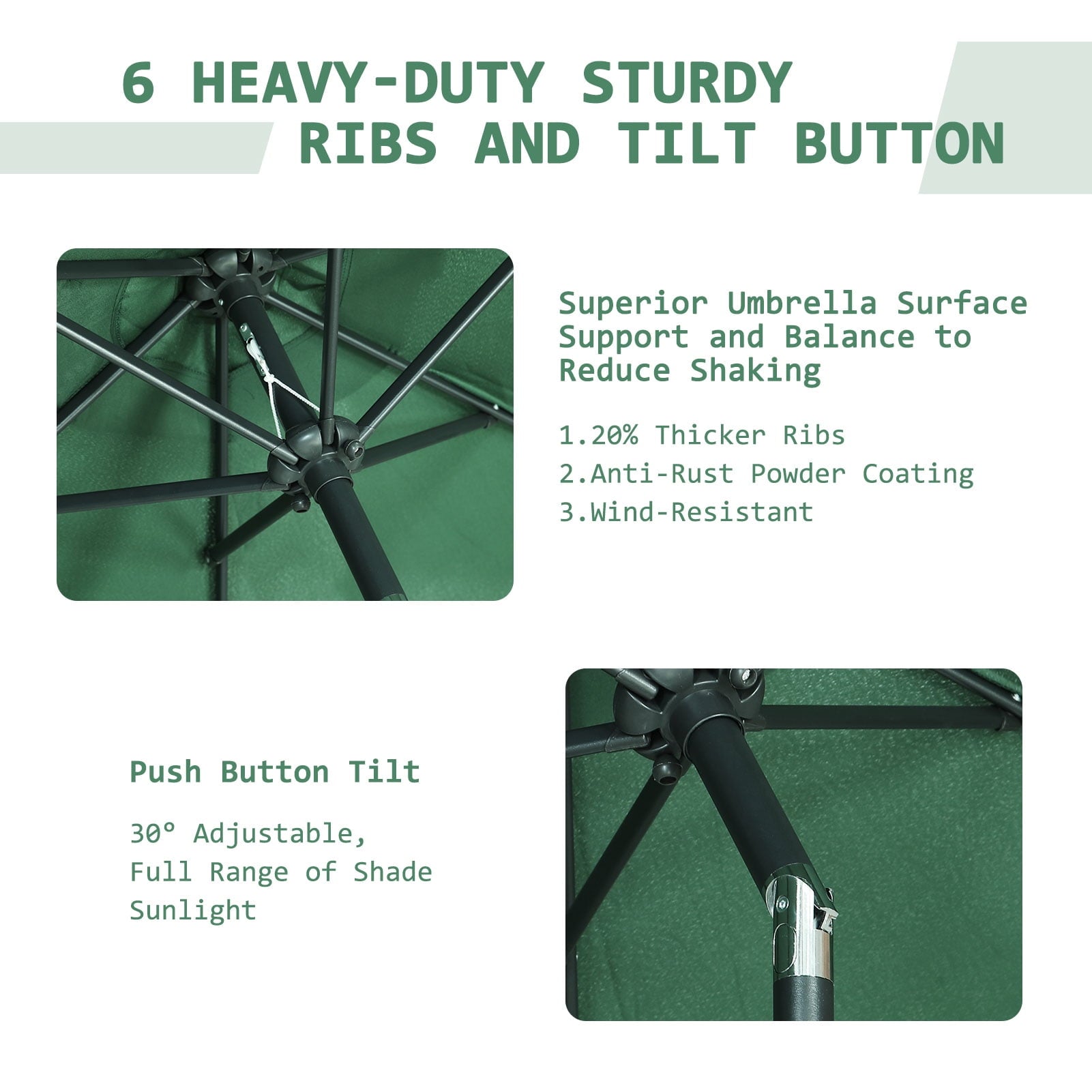 6 HEAVY-DUTY STURDY RIBS AND TILT BUTTON

Superior Umbrella Surface Support and Balance to Reduce Shaking

1.20% Thicker Ribs
2.Anti-Rust Powder Coating
3.Wind-Resistant

Push Button Tilt

30° Adjustable, Full Range of Shade Sunlight