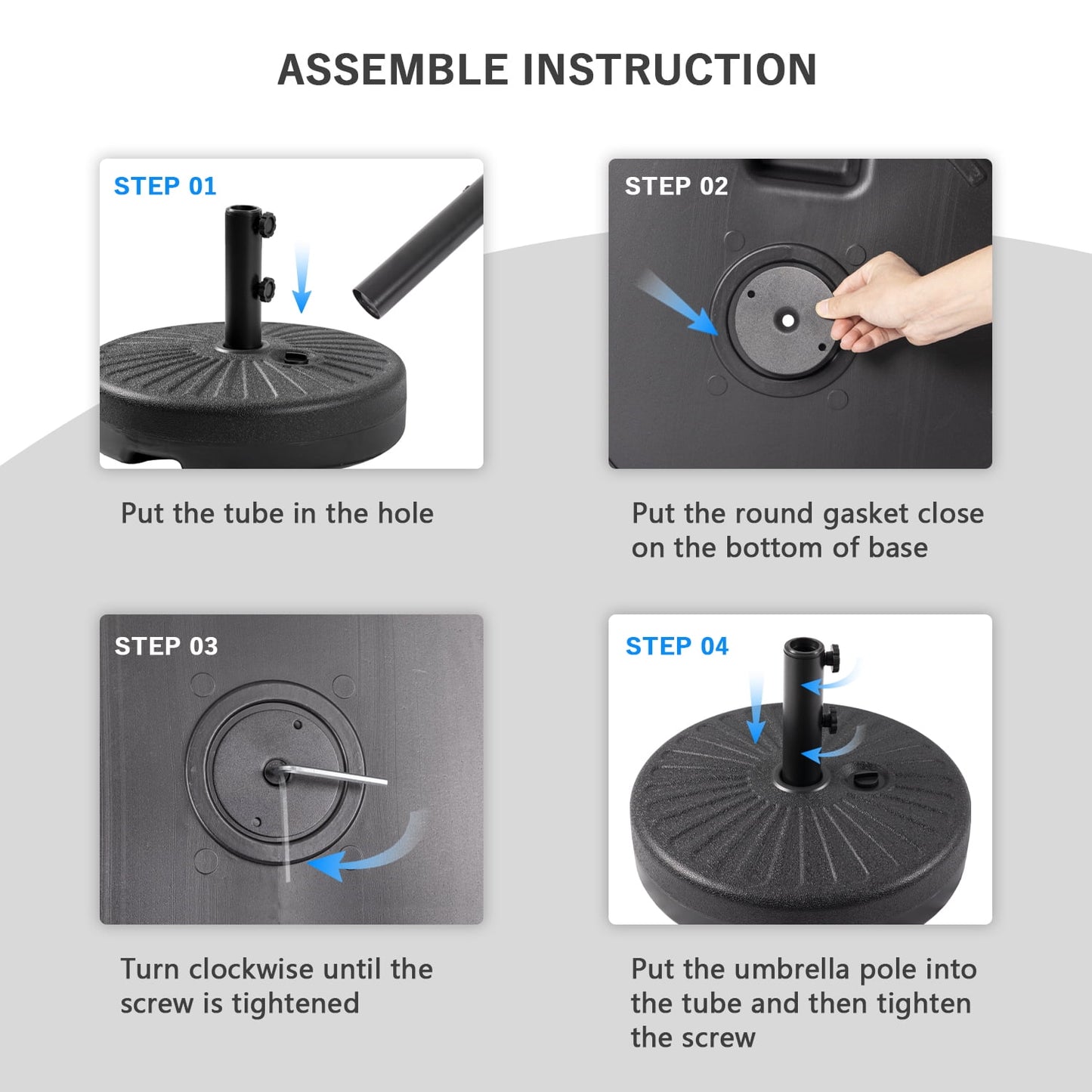 ASSEMBLE INSTRUCTION

STEP 01

Put the tube in the hole

STEP 02

Put the round gasket close on the bottom of base

STEP 03

Turn clockwise until the screw is tightened

STEP 04

Put the umbrella pole into the tube and then tighten the screw