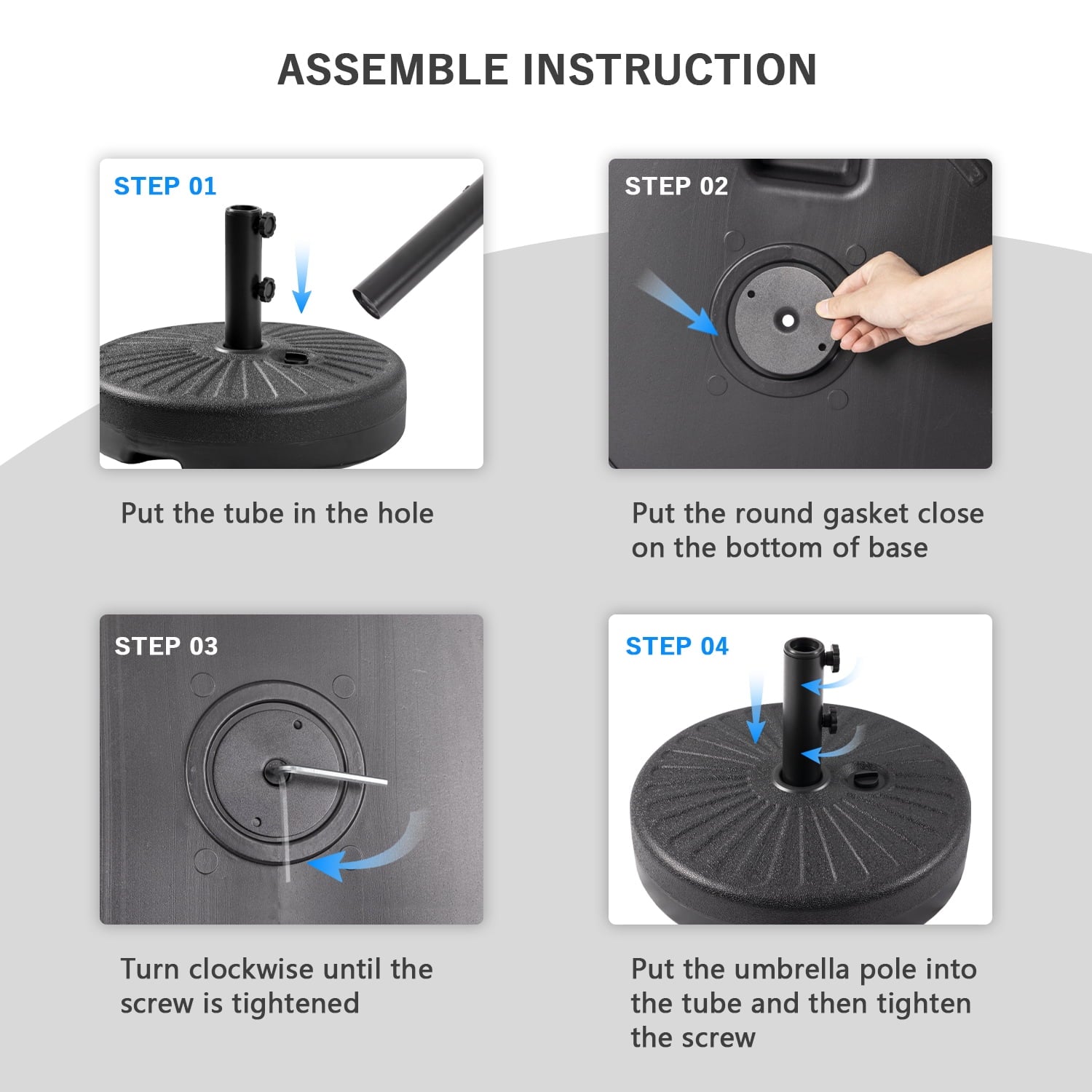 ASSEMBLE INSTRUCTION

STEP 01

Put the tube in the hole

STEP 02

Put the round gasket close on the bottom of base

STEP 03

Turn clockwise until the screw is tightened

STEP 04

Put the umbrella pole into the tube and then tighten the screw